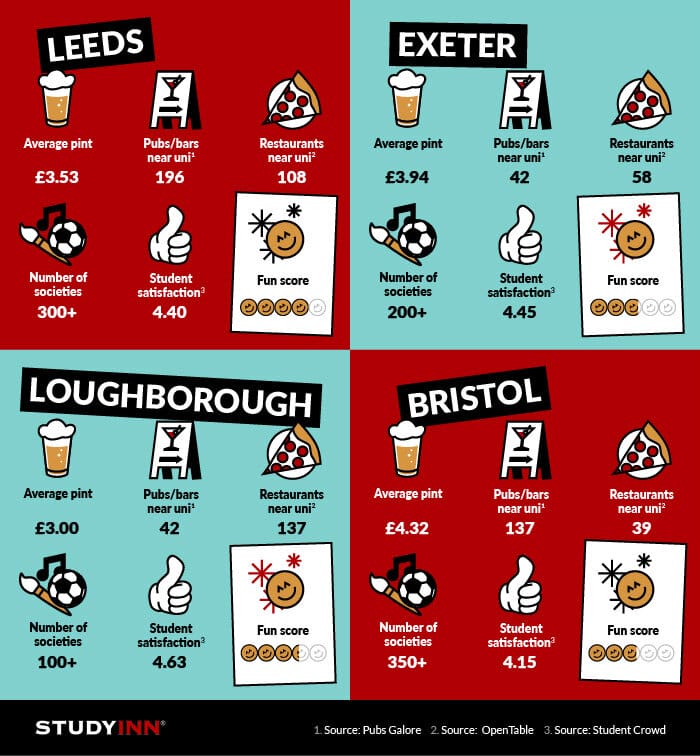 LEEDS

Average pint
£3.53

Pubs/bars near uni$^1$
196

Restaurants near uni$^2$
108

Number of societies
300+

Student satisfaction$^3$
4.40

Fun score

EXETER

Average pint
£3.94

Pubs/bars near uni$^1$
42

Restaurants near uni$^2$
58

Number of societies
200+

Student satisfaction$^3$
4.45

Fun score

LOUGHBOROUGH

Average pint
£3.00

Pubs/bars near uni$^1$
42

Restaurants near uni$^2$
137

Number of societies
100+

Student satisfaction$^3$
4.63

Fun score

BRISTOL

Average pint
£4.32

Pubs/bars near uni$^1$
137

Restaurants near uni$^2$
39

Number of societies
350+

Student satisfaction$^3$
4.15

Fun score

STUDYINN®

1. Source: Pubs Galore 2. Source: OpenTable 3. Source: Student Crowd